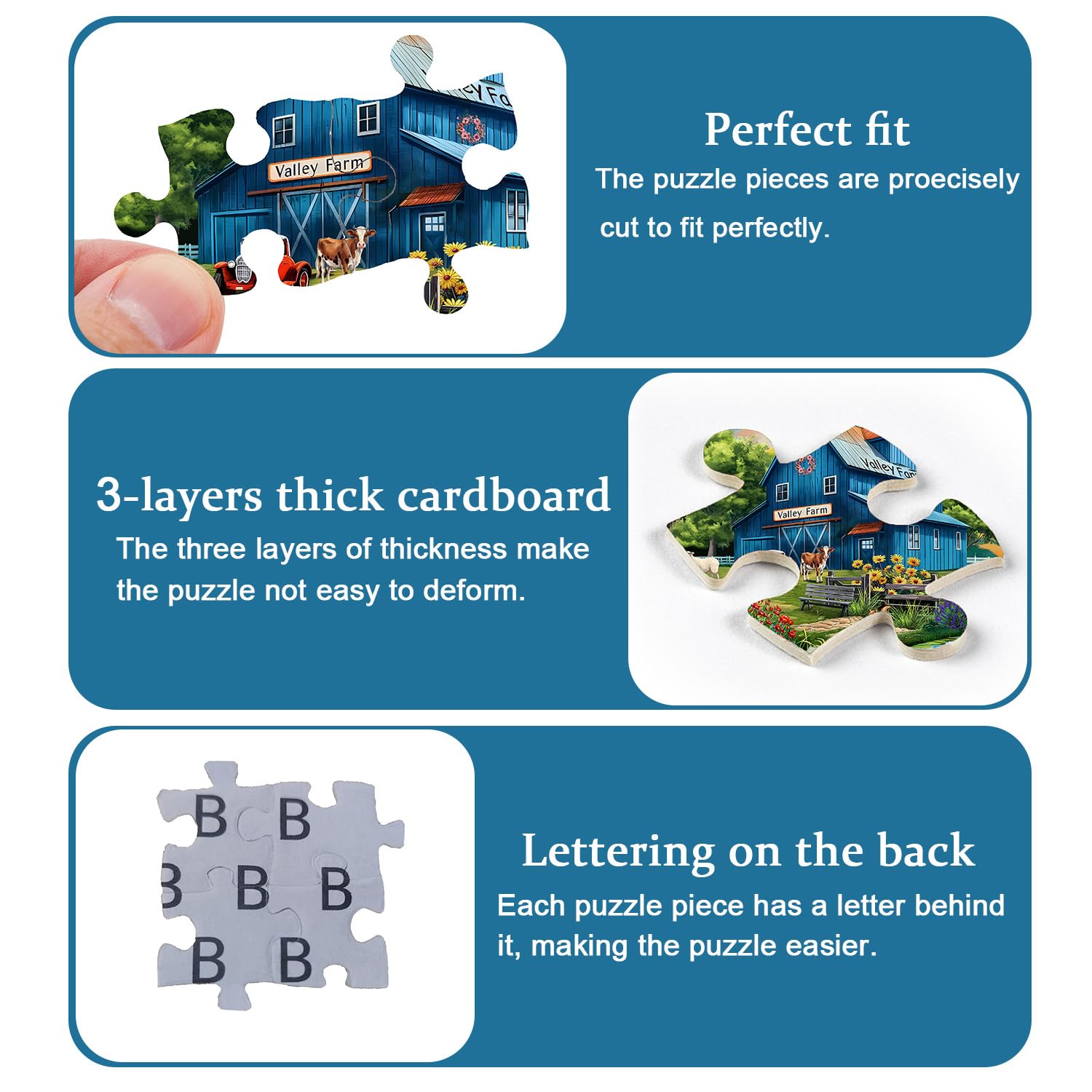 Valley Farm

Perfect fit
The puzzle pieces are proecisely cut to fit perfectly.

3-layers thick cardboard
The three layers of thickness make the puzzle not easy to deform.

Valley Farm

B B
B B B
B B

Lettering on the back
Each puzzle piece has a letter behind it, making the puzzle easier.