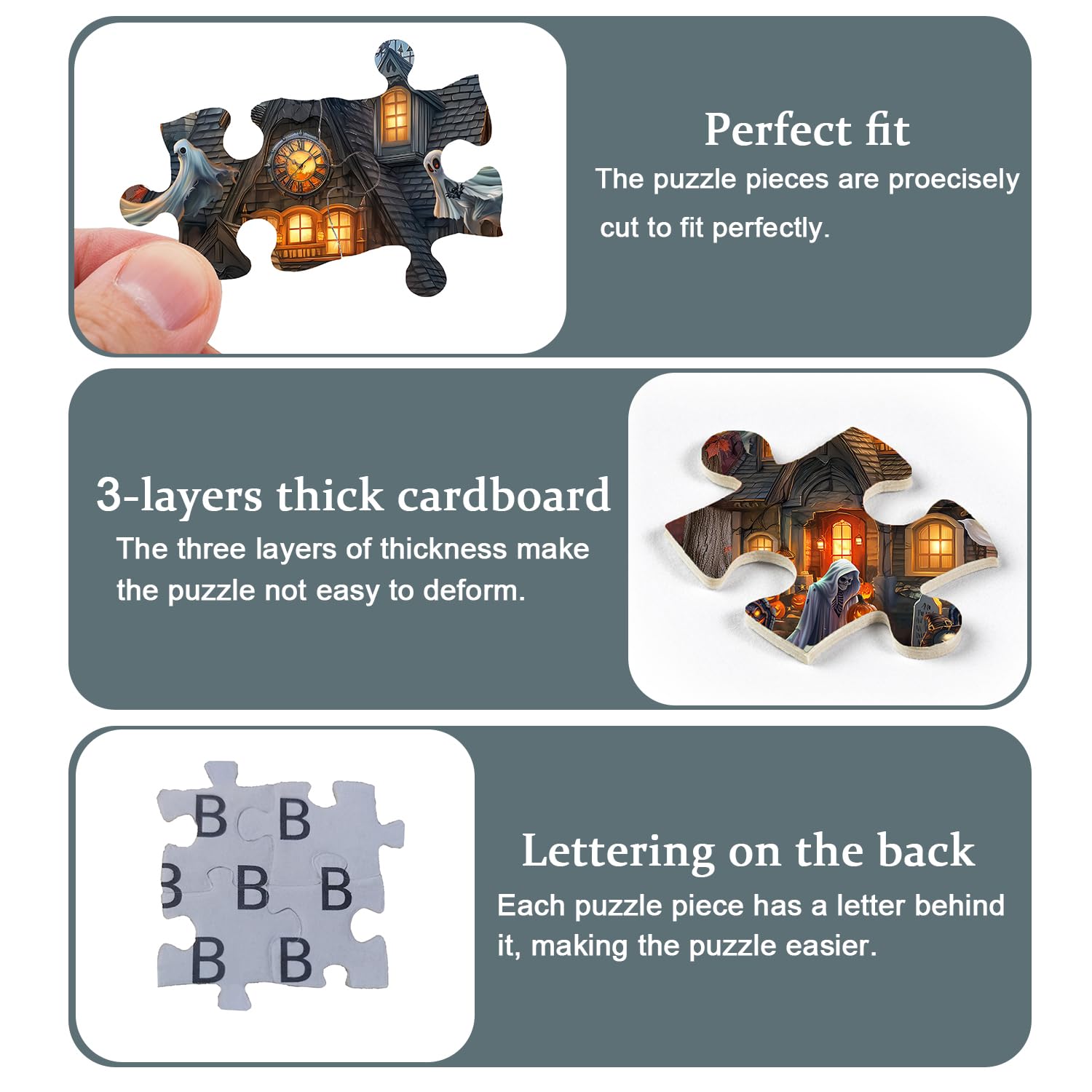 Perfect fit
The puzzle pieces are proecisely cut to fit perfectly.

3-layers thick cardboard
The three layers of thickness make the puzzle not easy to deform.

B B
B B B
B B

Lettering on the back
Each puzzle piece has a letter behind it, making the puzzle easier.